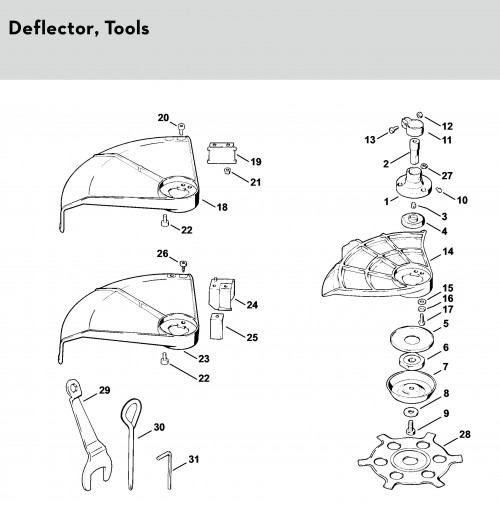 Deflector, Tools

20
19
21
18
22
26
24
25
23
22
29
30
31
12
13
11
2
27
1
10
3
4
14
15
16
17
5
6
7
8
9
28